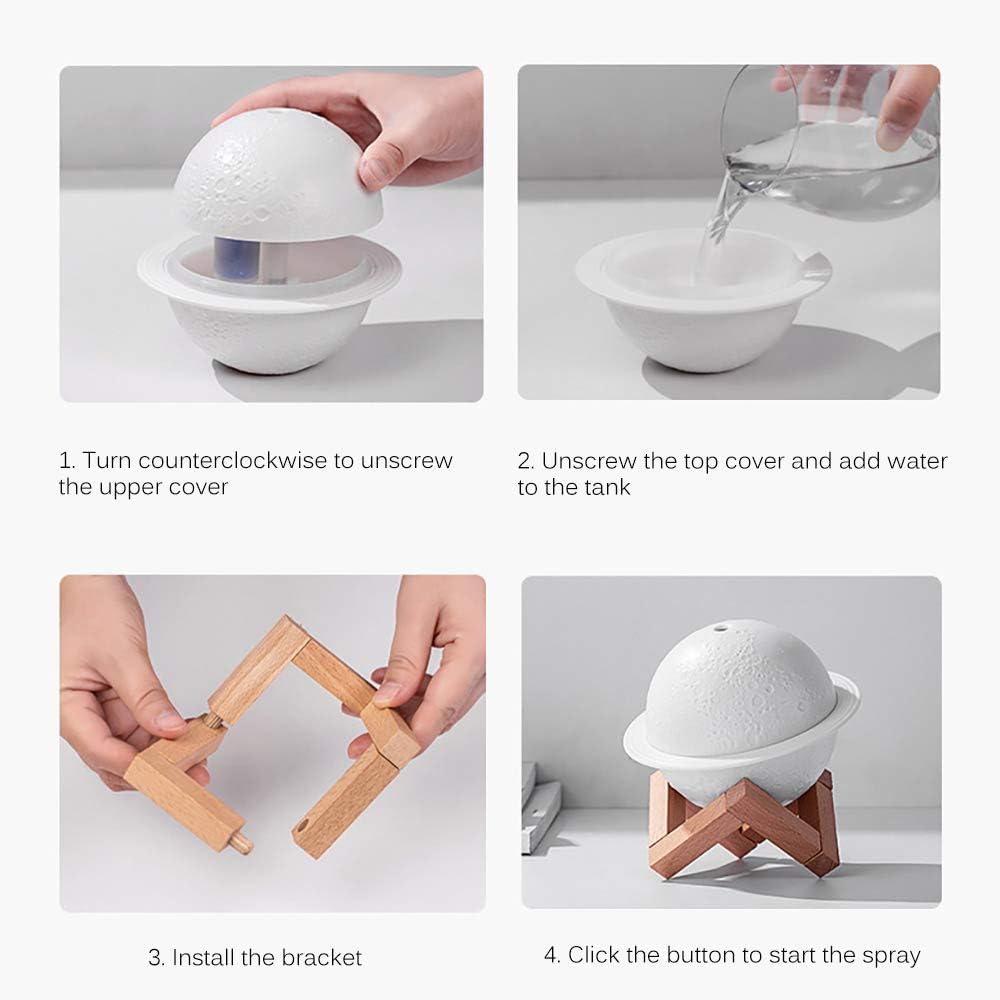 1. Turn counterclockwise to unscrew the upper cover

2. Unscrew the top cover and add water to the tank

3. Install the bracket

4. Click the button to start the spray