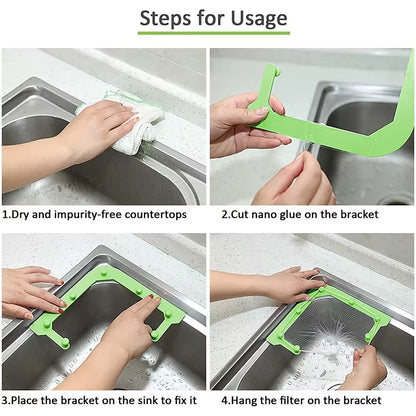 Steps for Usage

1.Dry and impurity-free countertops

2.Cut nano glue on the bracket

3.Place the bracket on the sink to fix it

4.Hang the filter on the bracket